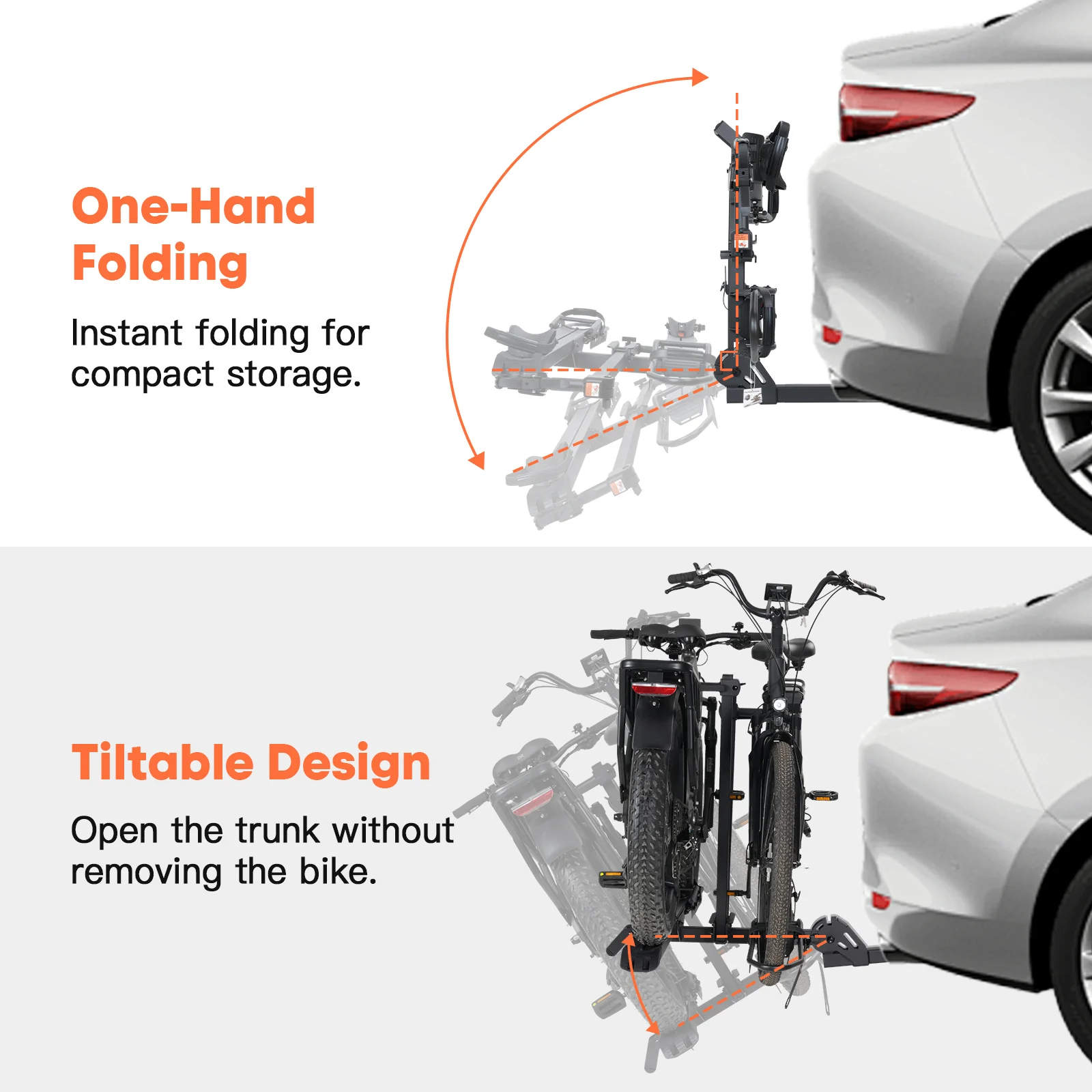 One-Hand Folding

Instant folding for compact storage.

Tiltable Design

Open the trunk without removing the bike.